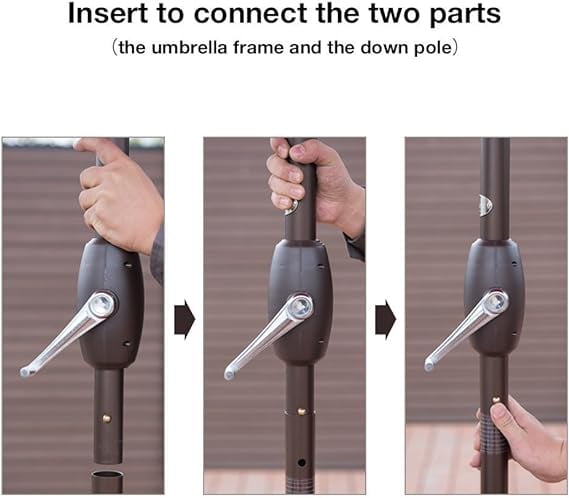 Insert to connect the two parts

（the umbrella frame and the down pole）